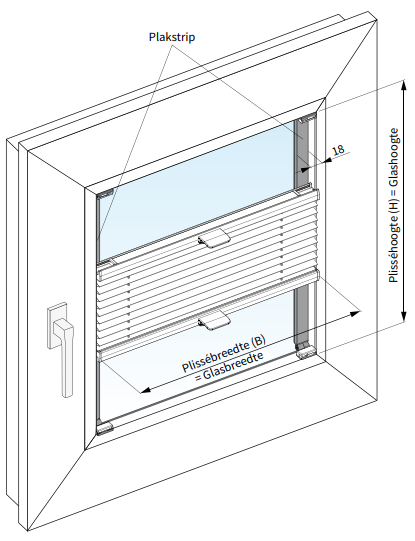 Plakstrip

18

Plisséhoogte (H) = Glashoogte

Plissébreedte (B)
= Glasbreedte